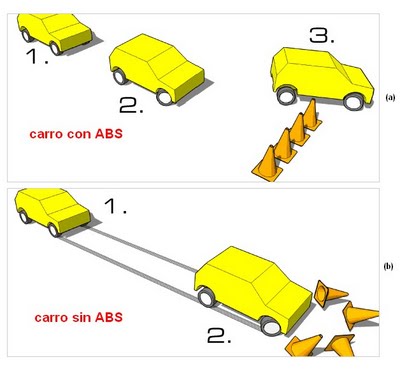 1.

2.

3.

(a)

carro con ABS

1.

(b)

carro sin ABS

2.